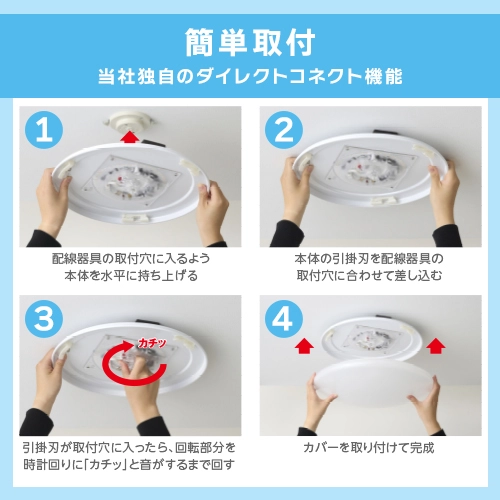 簡単取付
当社独自のダイレクトコネクト機能

1
配線器具の取付穴に入るよう本体を水平に持ち上げる

2
本体の引掛刃を配線器具の取付穴に合わせて差し込む

3
カチッ
引掛刃が取付穴に入ったら、回転部分を時計回りに「カチッ」と音がするまで回す

4
カバーを取り付けて完成